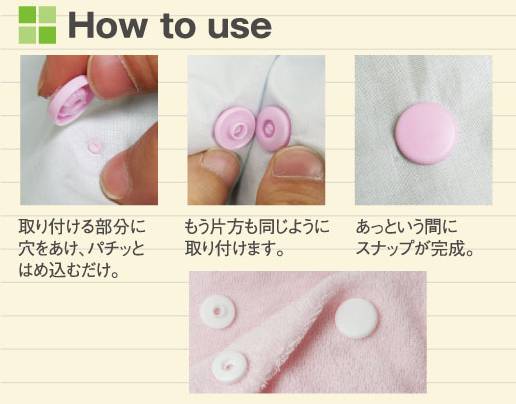 How to use

取り付ける部分に穴をあけ、パチッとはめ込むだけ。

もう片方も同じように取り付けます。

あっという間にスナップが完成。