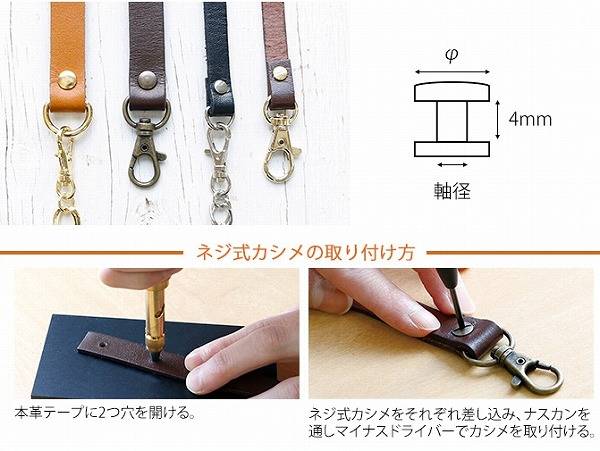 $\varphi$

4mm

軸径

ネジ式カシメの取り付け方

本革テープに2つ穴を開ける。

ネジ式カシメをそれぞれ差し込み、ナスカンを通しマイナスドライバーでカシメを取り付ける。